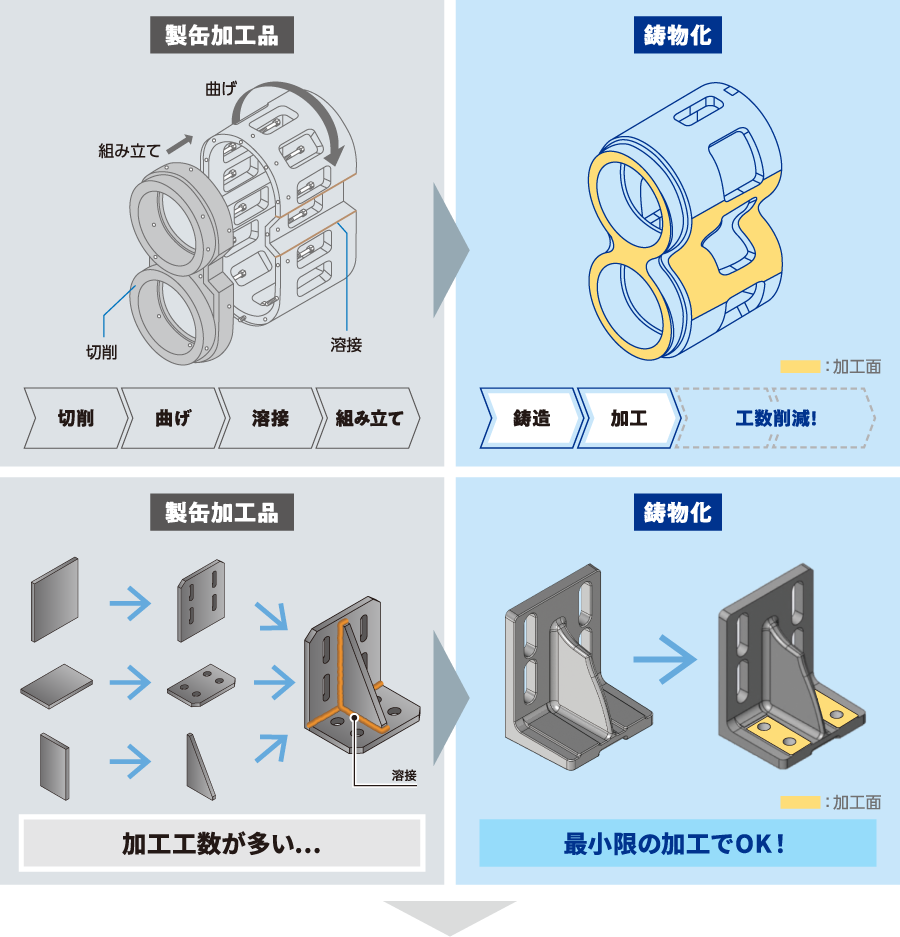 製缶加工品

曲げ

組み立て

切削

溶接

切削

曲げ

溶接

組み立て

鋳物化

：加工面

鋳造

加工

工数削減!

製缶加工品

溶接

加工工数が多い...

鋳物化

：加工面

最小限の加工でOK!